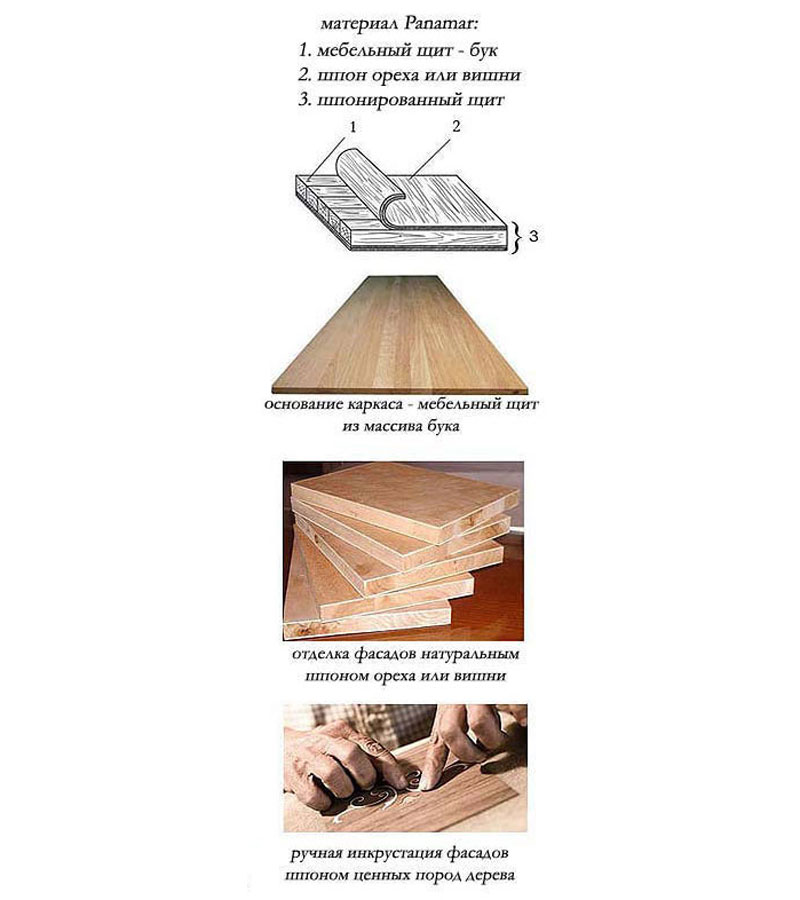 материал Panamar:
1. мебельный щит - бук
2. шпон ореха или вишни
3. шпонированный щит

1
2
3

основание каркаса - мебельный щит из массива бука

отделка фасадов натуральным шпоном ореха или вишни

ручная инкрустация фасадов шпоном ценных пород дерева